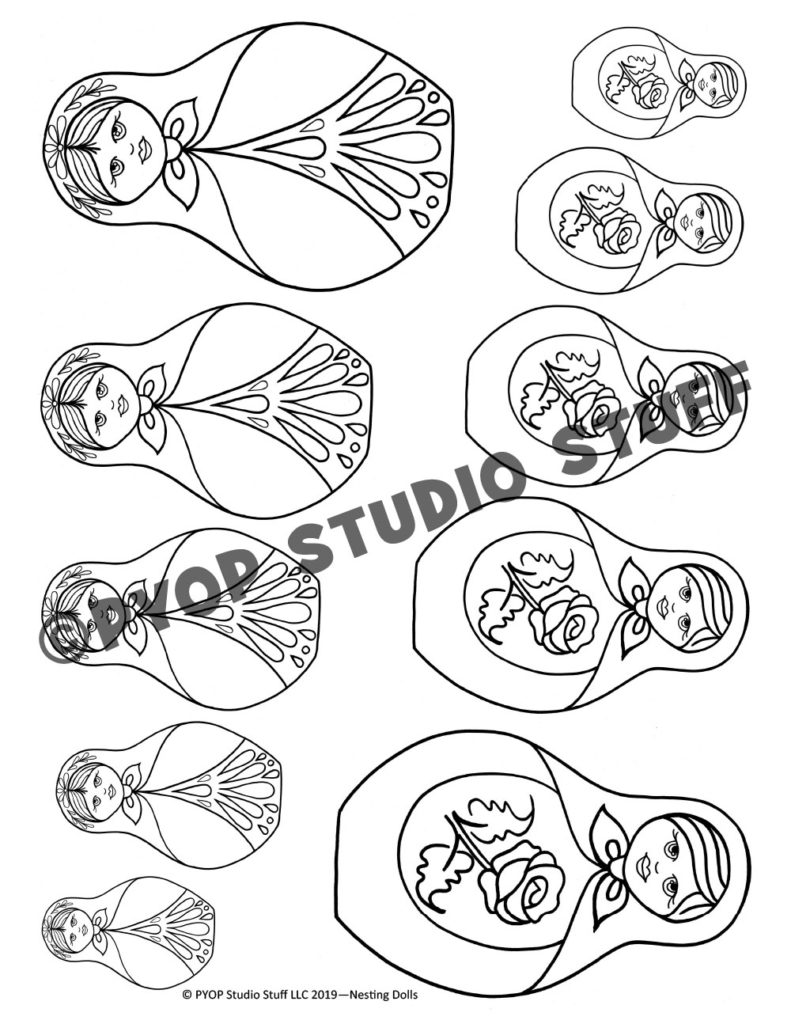 © PYOP STUDIO STUFF

© PYOP Studio Stuff LLC 2019—Nesting Dolls